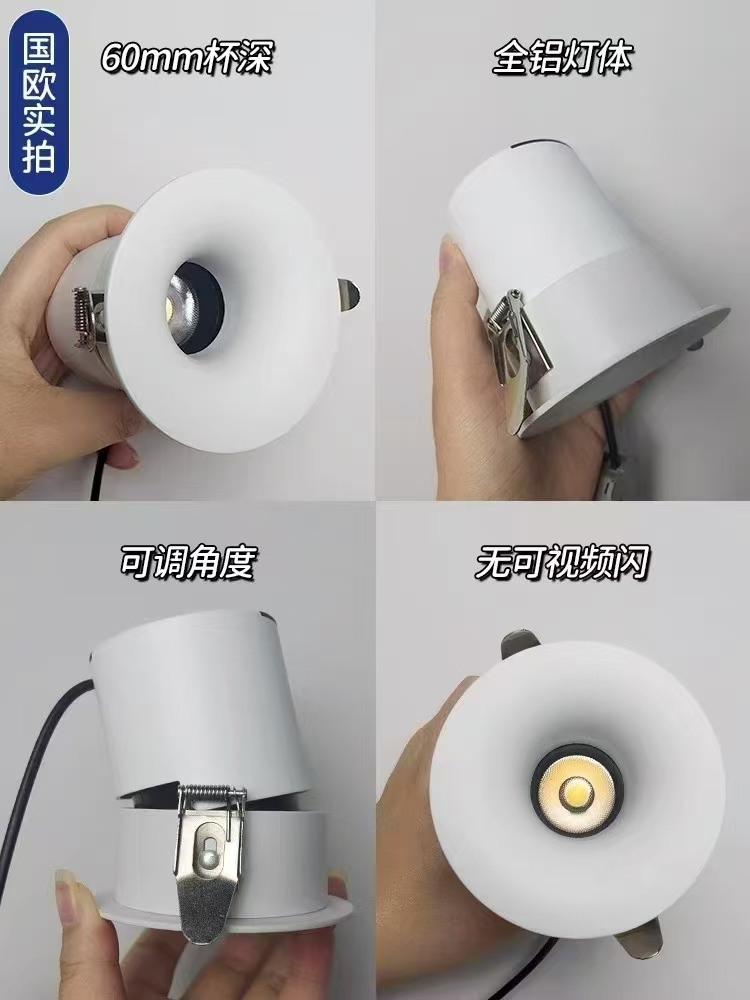 国欧实拍

60mm杯深

全铝灯体

可调角度

无可视频闪