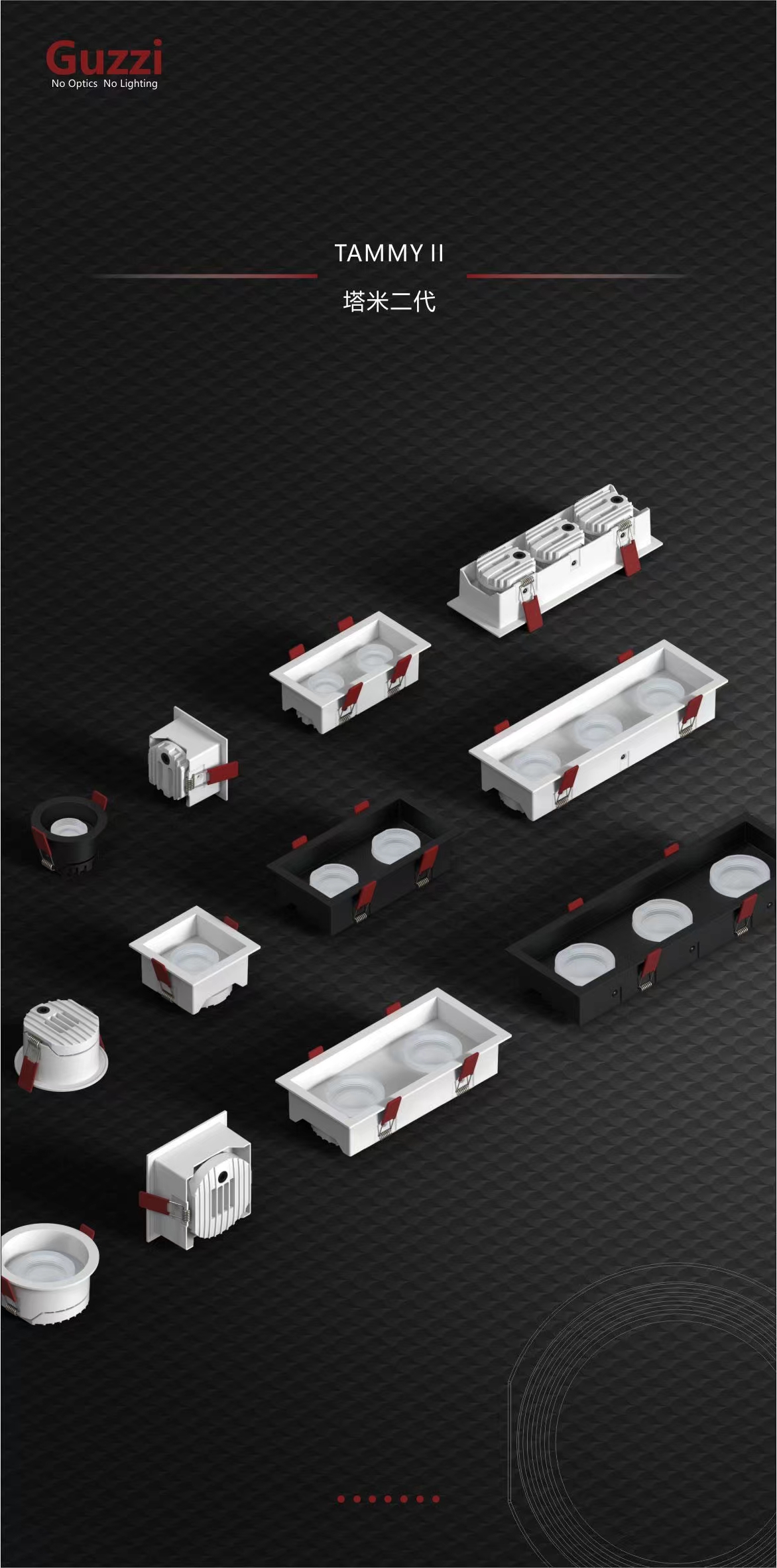 Guzzi
No Optics No Lighting

TAMMY II

塔米二代